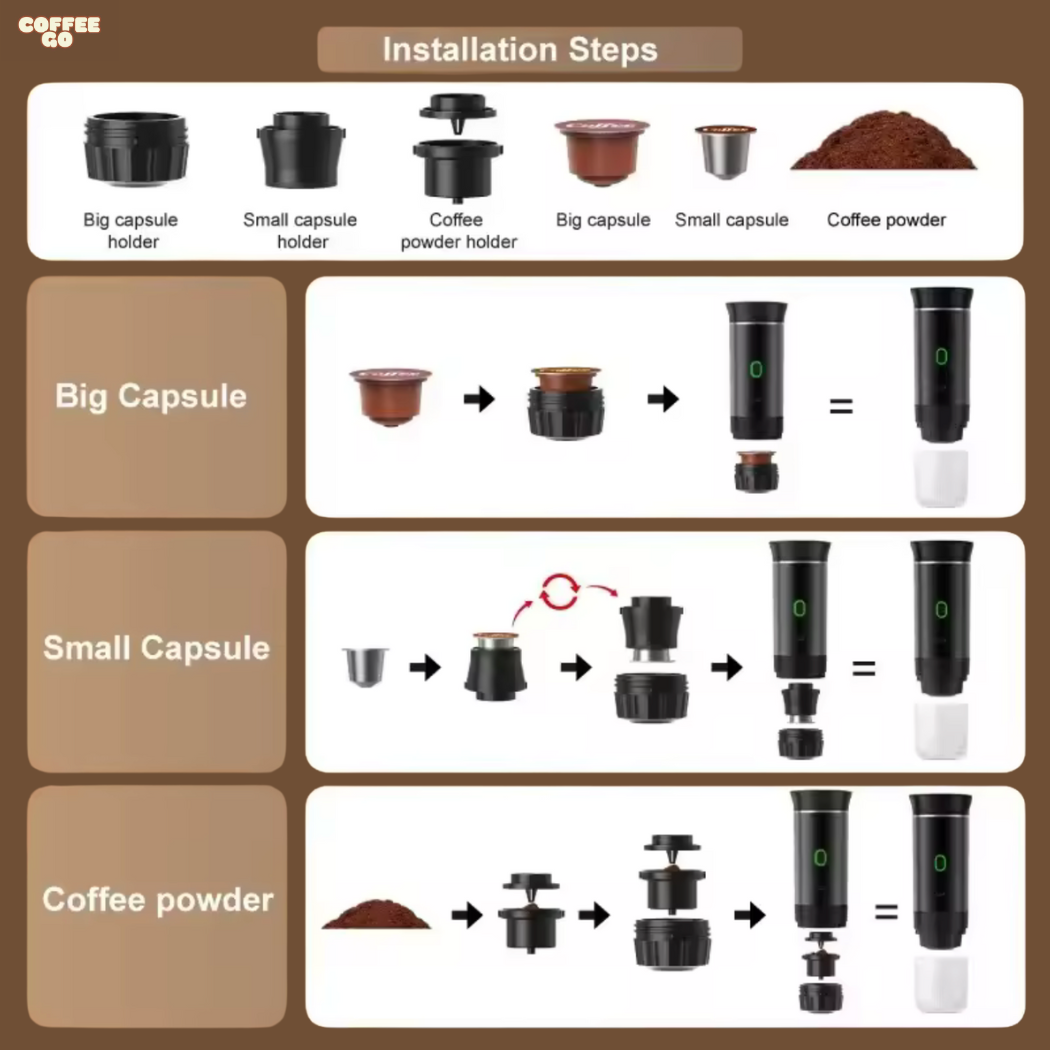 COFFEE GO

Installation Steps

Big capsule holder

Small capsule holder

Coffee powder holder

Big capsule

Small capsule

Coffee powder

Big Capsule

=

Small Capsule

=

Coffee powder

=